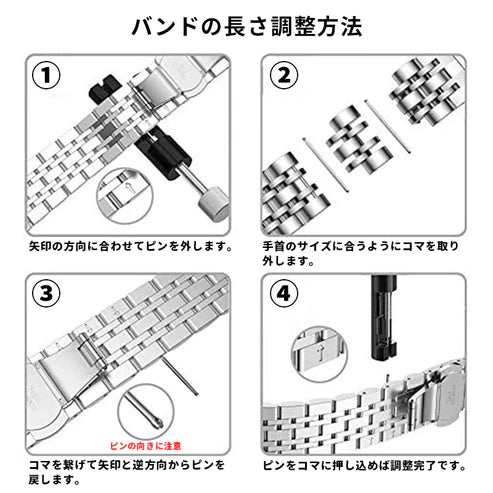 バンドの長さ調整方法

1

矢印の方向に合わせてピンを外します。

2

手首のサイズに合うようにコマを取り外します。

3

ピンの向きに注意

コマを繋げて矢印と逆方向からピンを戻します。

4

ピンをコマに押し込めば調整完了です。