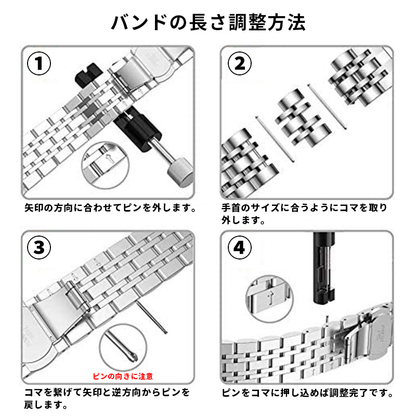 バンドの長さ調整方法

①

矢印の方向に合わせてピンを外します。

②

手首のサイズに合うようにコマを取り外します。

③

ピンの向きに注意

コマを繋げて矢印と逆方向からピンを戻します。

④

ピンをコマに押し込めば調整完了です。