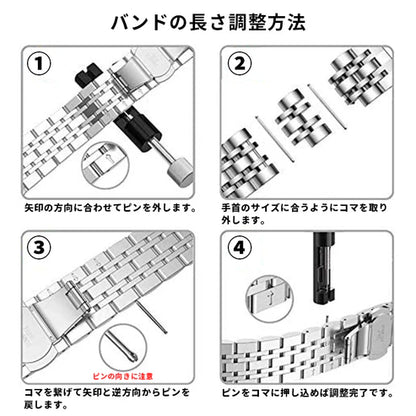 バンドの長さ調整方法

1

矢印の方向に合わせてピンを外します。

2

手首のサイズに合うようにコマを取り外します。

3

ピンの向きに注意

コマを繋げて矢印と逆方向からピンを戻します。

4

ピンをコマに押し込めば調整完了です。