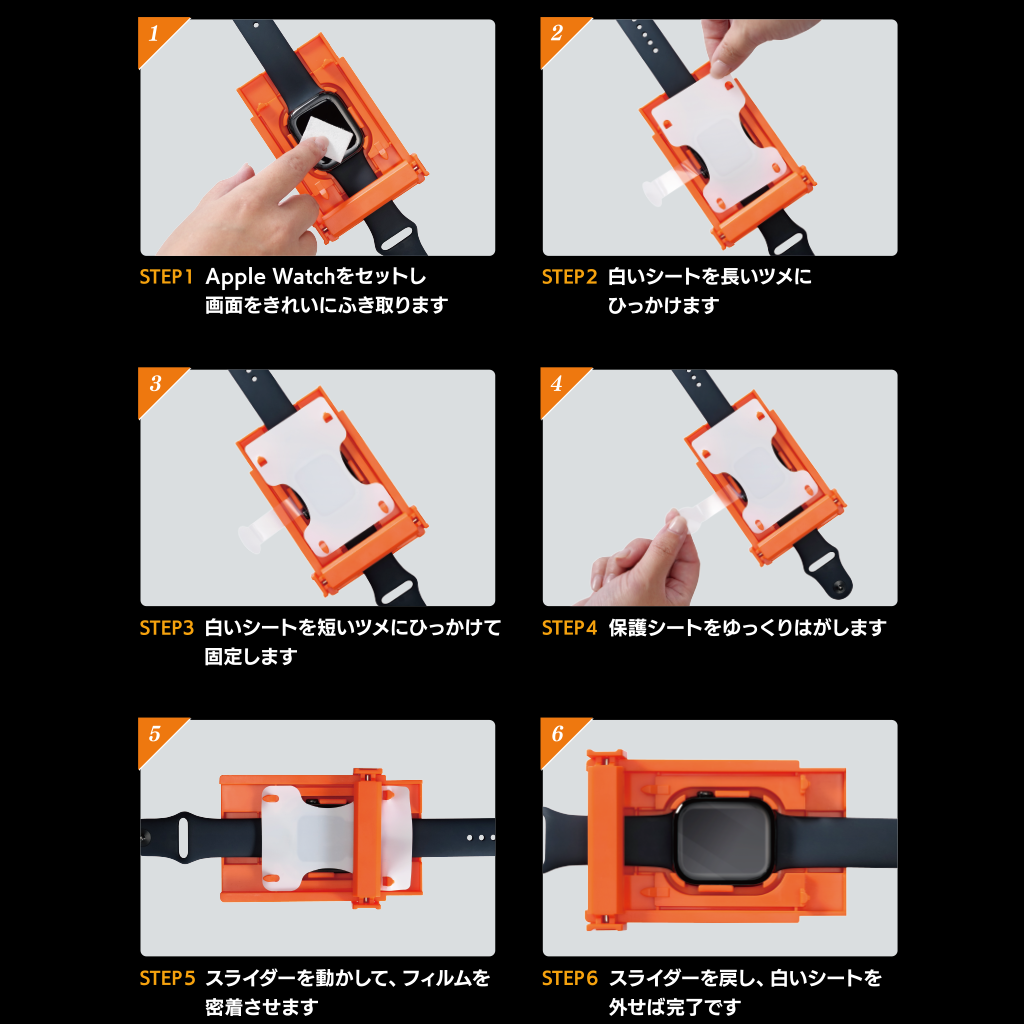 1

STEP1 Apple Watchをセットし画面をきれいにふき取ります

2

STEP2 白いシートを長いツメにひっかけます

3

STEP3 白いシートを短いツメにひっかけて固定します

4

STEP4 保護シートをゆっくりはがします

5

STEP5 スライダーを動かして、フィルムを密着させます

6

STEP6 スライダーを戻し、白いシートを外せば完了です