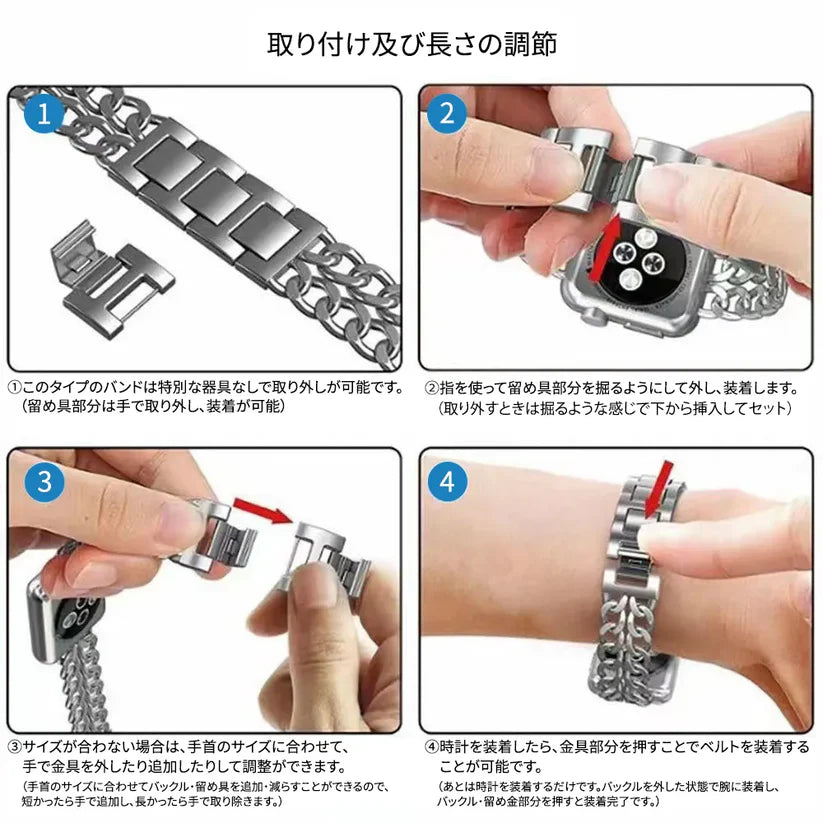 取り付け及び長さの調節

1

①このタイプのバンドは特別な器具なしで取り外しが可能です。
（留め具部分は手で取り外し、装着が可能）

2

②指を使って留め具部分を掘るようにして外し、装着します。
（取り外すときは掘るような感じで下から挿入してセット）

3

③サイズが合わない場合は、手首のサイズに合わせて、手で金具を外したり追加したりして調整ができます。
（手首のサイズに合わせてバックル・留め具を追加・減らすことができるので、短かったら手で追加し、長かったら手で取り除きます。）

4

④時計を装着したら、金具部分を押すことでベルトを装着することが可能です。
（あとは時計を装着するだけです。バックルを外した状態で腕に装着し、バックル・留め金部分を押すと装着完了です。）